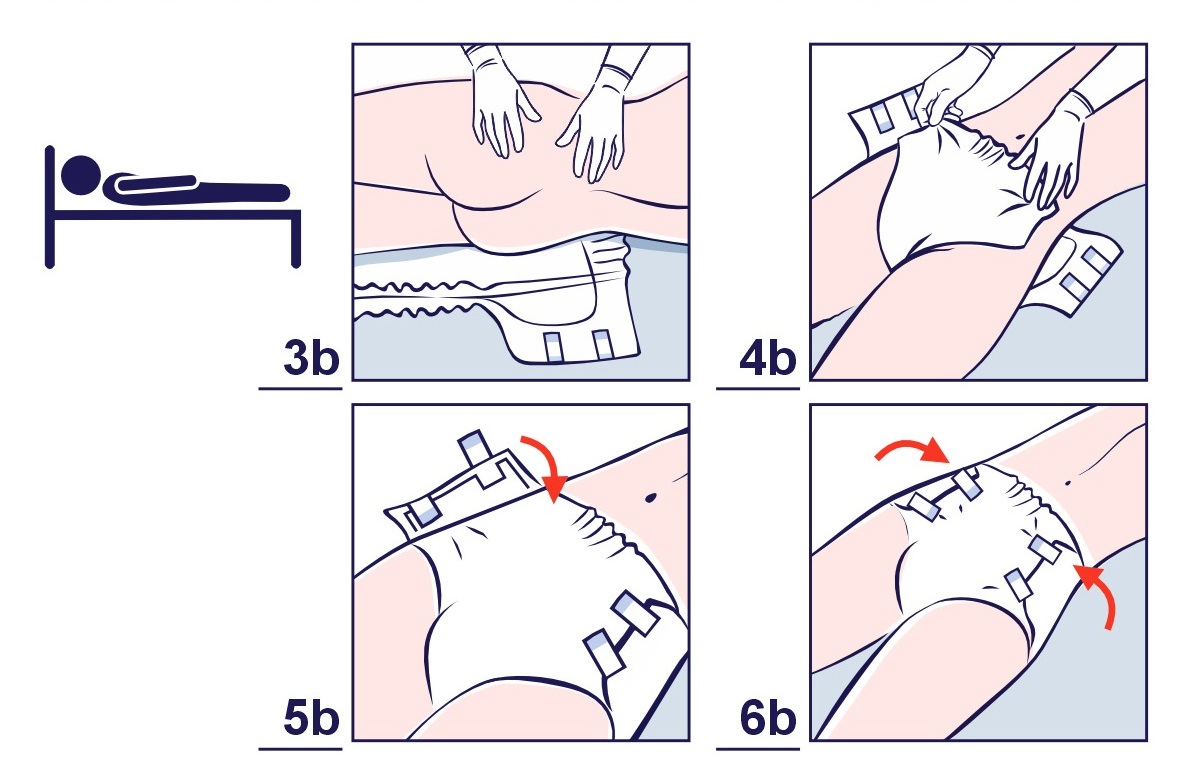 3b

4b

5b

6b